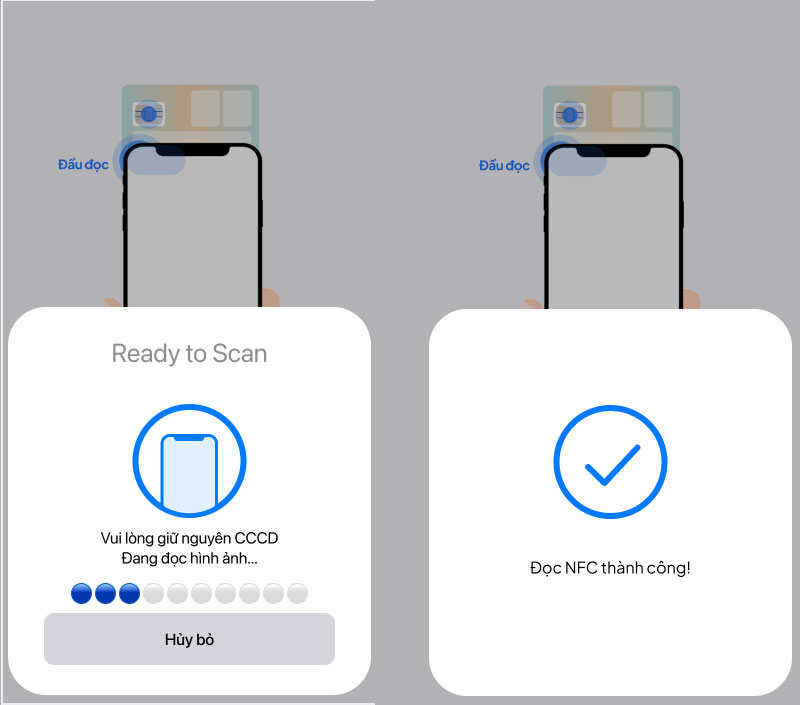 Đầu đọc

Ready to Scan

Vui lòng giữ nguyên CCCD
Đang đọc hình ảnh...

Hủy bỏ

Đầu đọc

Đọc NFC thành công!