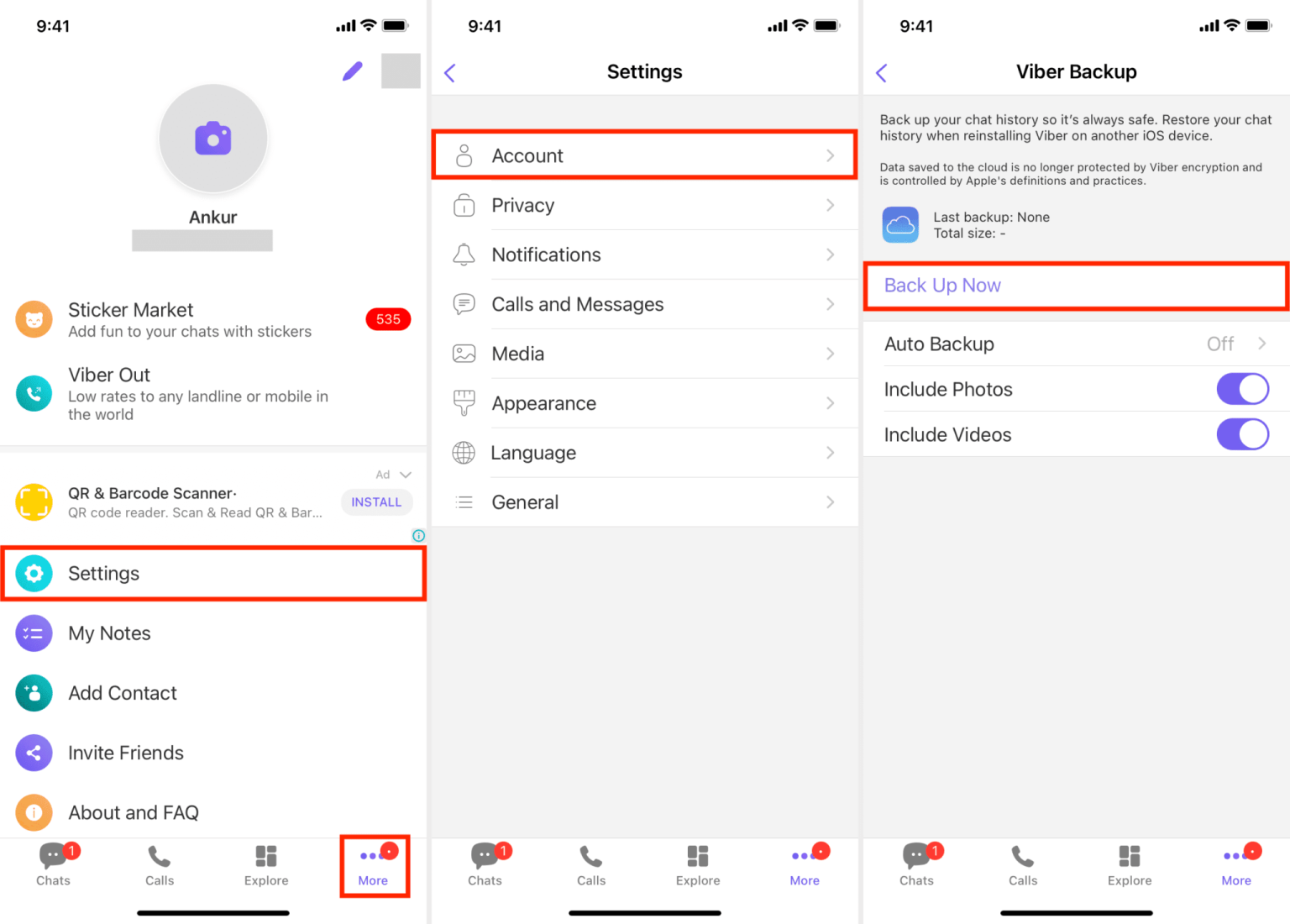 9:41

Ankur

Sticker Market
Add fun to your chats with stickers
535

Viber Out
Low rates to any landline or mobile in the world

Ad

QR & Barcode Scanner·
QR code reader. Scan & Read QR & Bar...
INSTALL

Settings

My Notes

Add Contact

Invite Friends

About and FAQ

1 Chats Calls Explore More

9:41

Settings

Account

Privacy

Notifications

Calls and Messages

Media

Appearance

Language

General

1 Chats Calls Explore More

9:41

Viber Backup

Back up your chat history so it's always safe. Restore your chat history when reinstalling Viber on another iOS device.

Data saved to the cloud is no longer protected by Viber encryption and is controlled by Apple's definitions and practices.

Last backup: None
Total size: -

Back Up Now

Auto Backup Off

Include Photos

Include Videos

1 Chats Calls Explore More